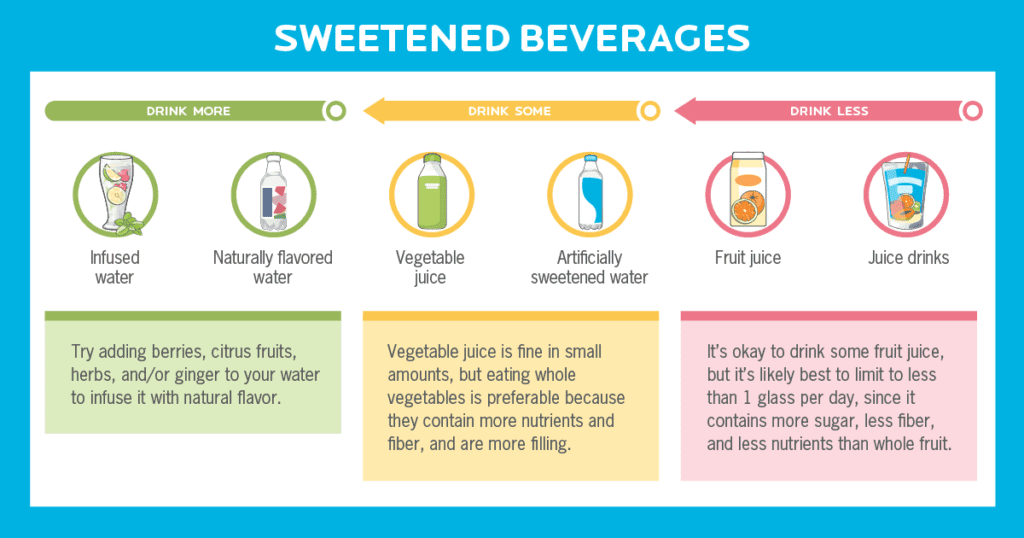 SWEETENED BEVERAGES

DRINK MORE

Infused water

Naturally flavored water

Try adding berries, citrus fruits, herbs, and/or ginger to your water to infuse it with natural flavor.

DRINK SOME

Vegetable juice

Artificially sweetened water

Vegetable juice is fine in small amounts, but eating whole vegetables is preferable because they contain more nutrients and fiber, and are more filling.

DRINK LESS

Fruit juice

Juice drinks

It's okay to drink some fruit juice, but it's likely best to limit to less than 1 glass per day, since it contains more sugar, less fiber, and less nutrients than whole fruit.