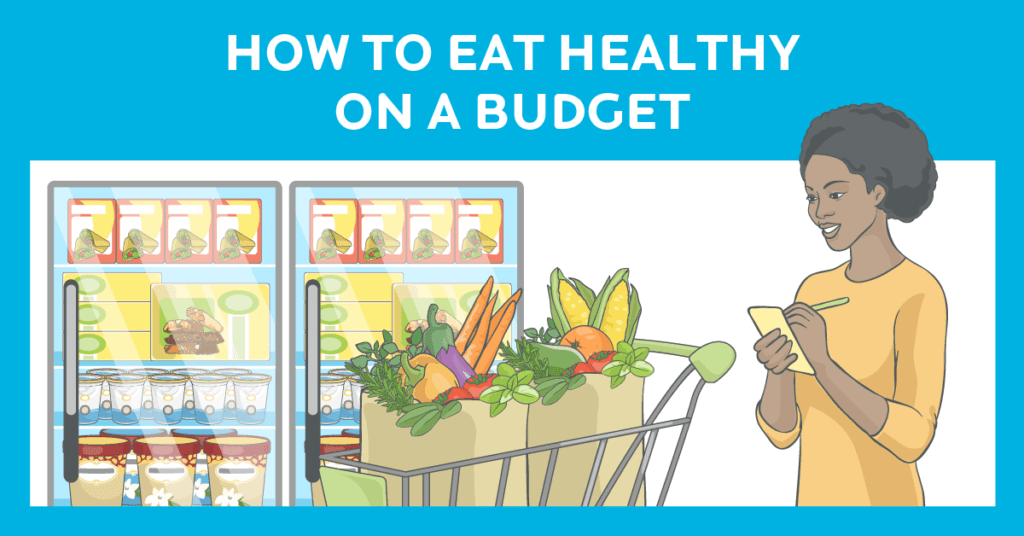 HOW TO EAT HEALTHY ON A BUDGET