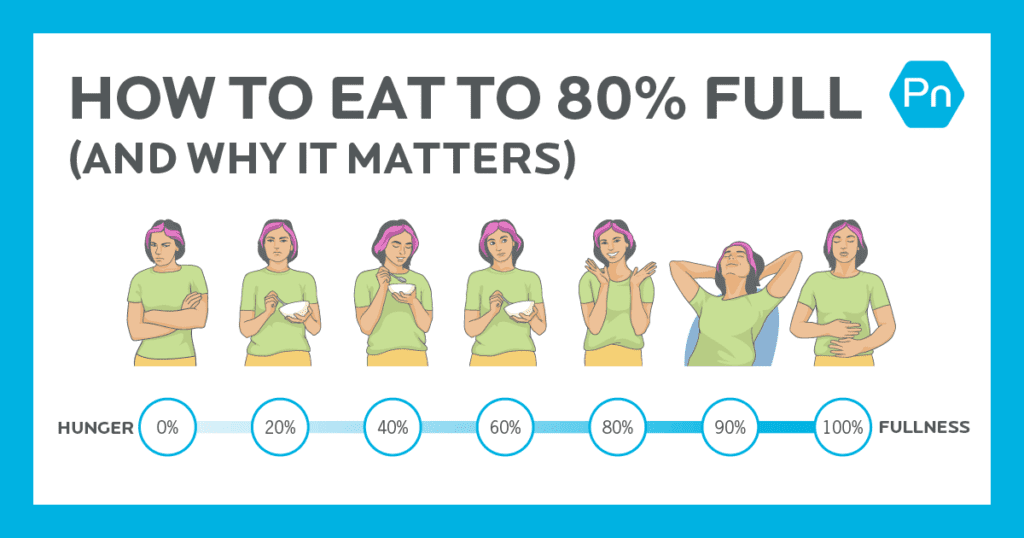 HOW TO EAT TO 80% FULL
(AND WHY IT MATTERS)

Pn

HUNGER 0% 20% 40% 60% 80% 90% 100% FULLNESS